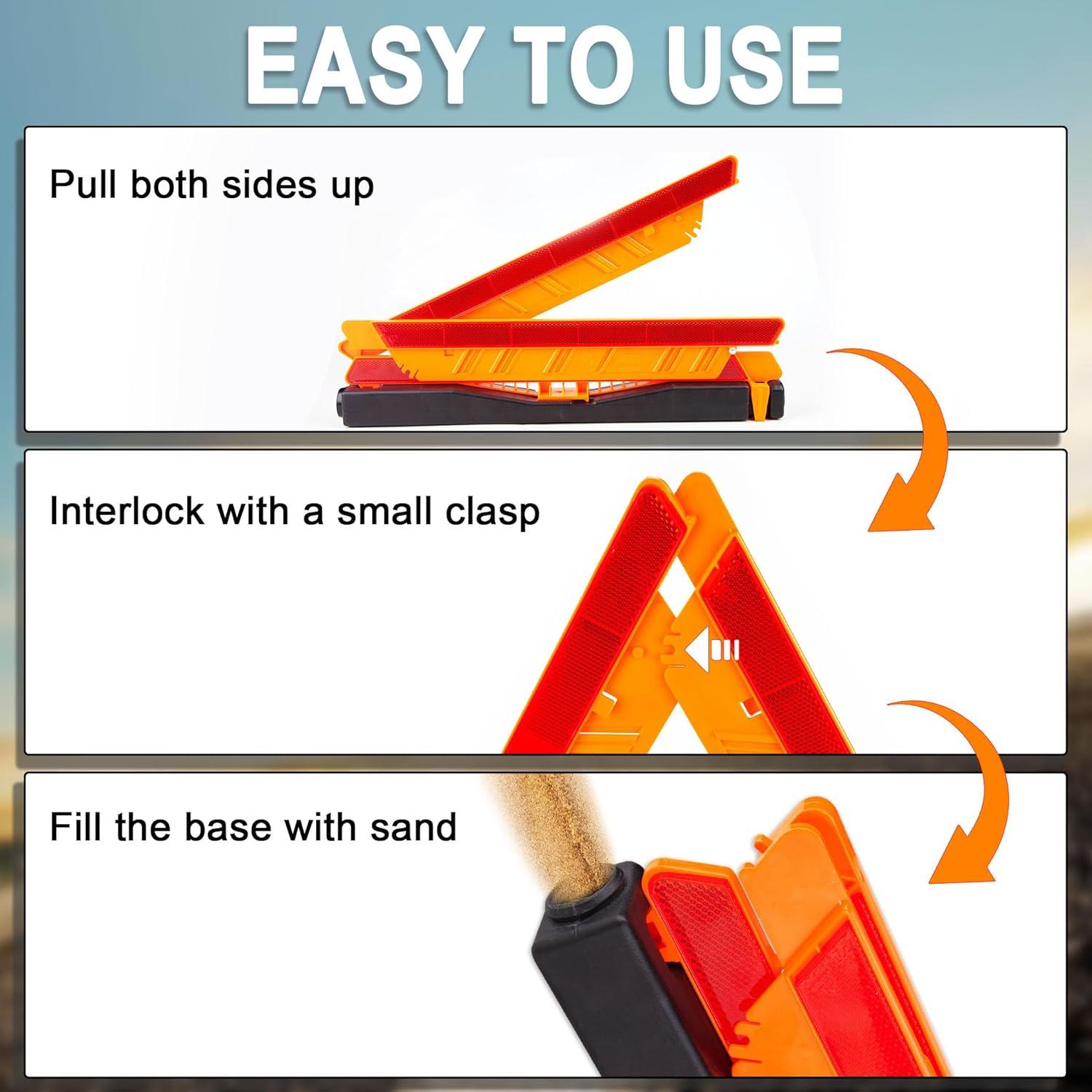 EASY TO USE

Pull both sides up

Interlock with a small clasp

Fill the base with sand