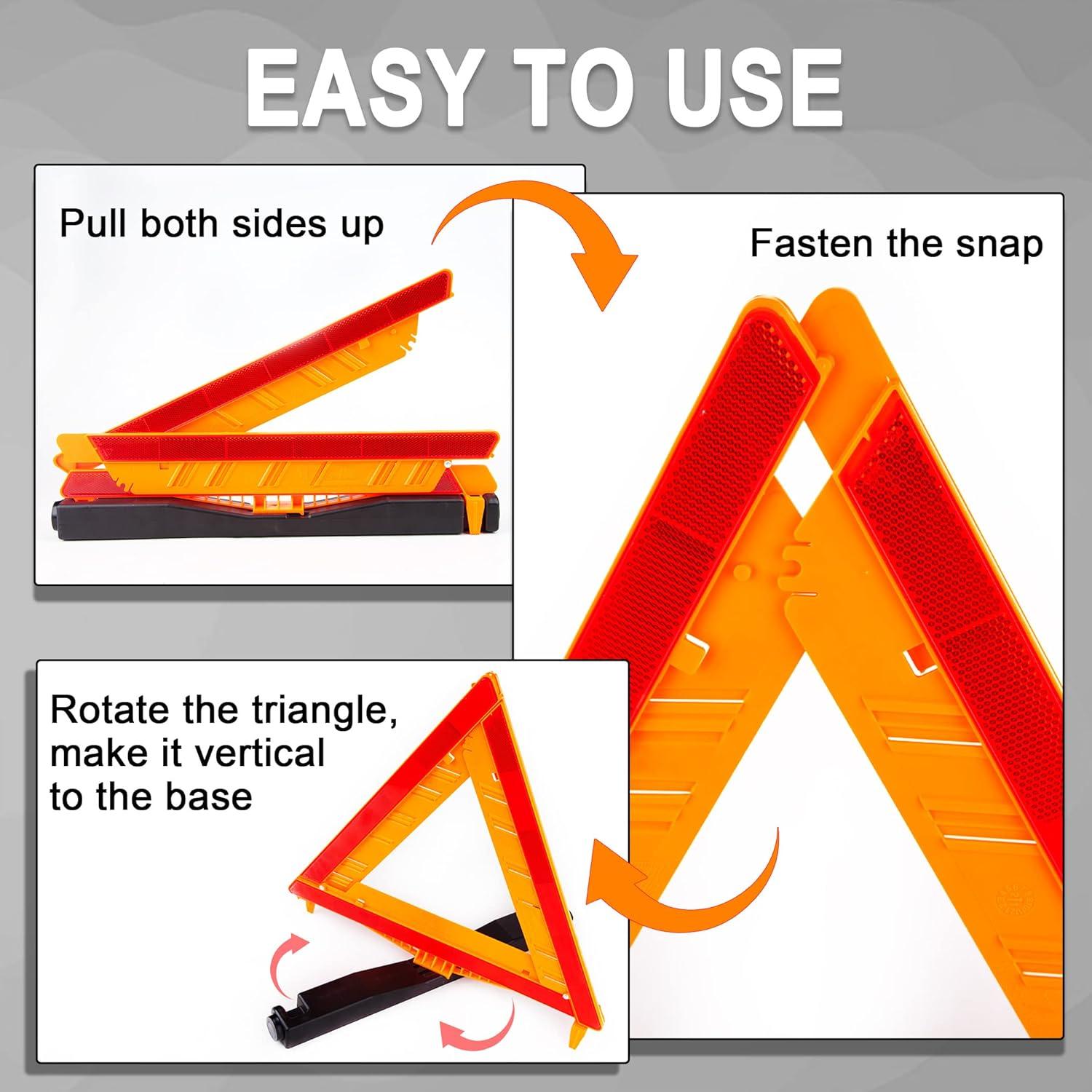 EASY TO USE

Pull both sides up

Fasten the snap

Rotate the triangle, make it vertical to the base