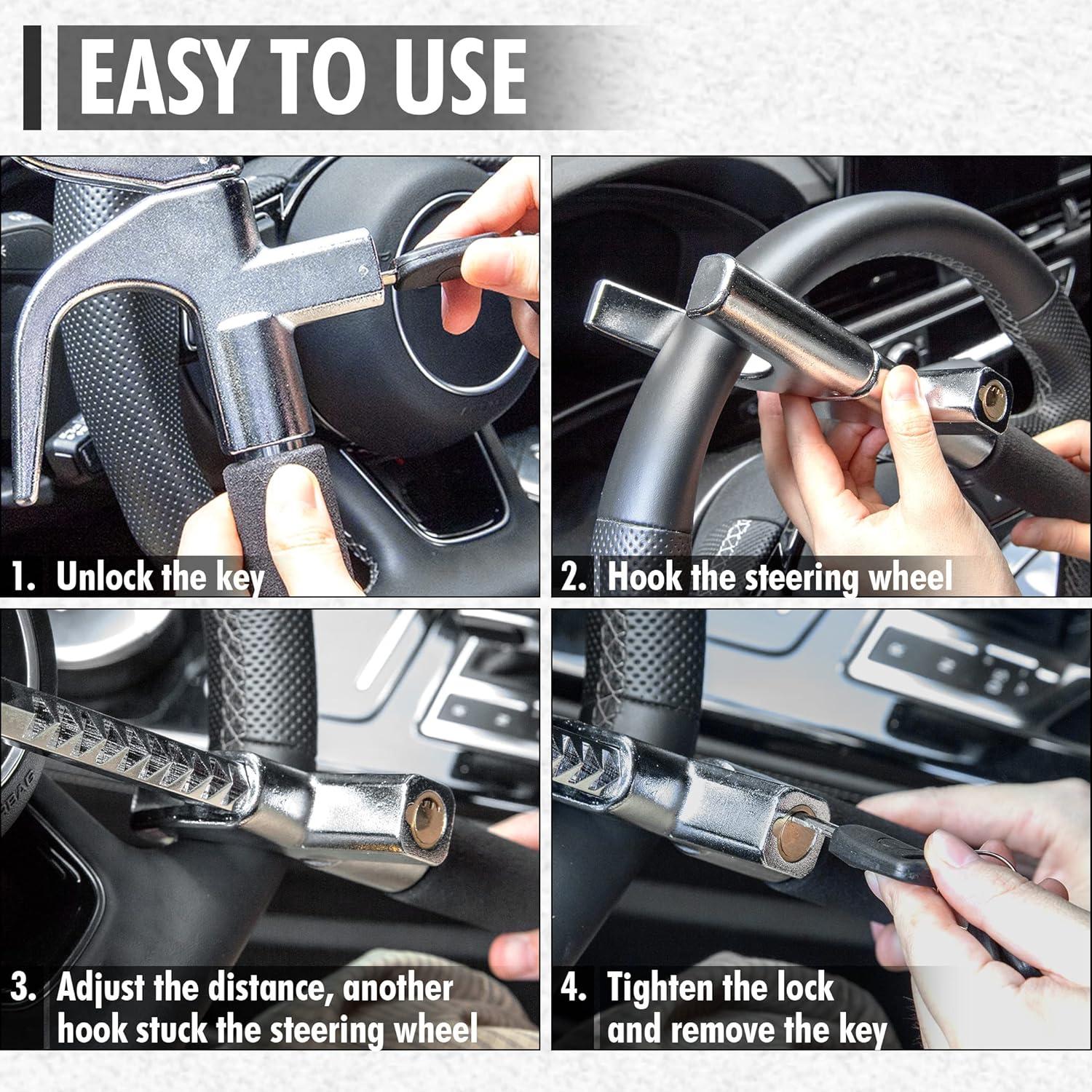 EASY TO USE

1. Unlock the key

2. Hook the steering wheel

3. Adjust the distance, another hook stuck the steering wheel

4. Tighten the lock and remove the key