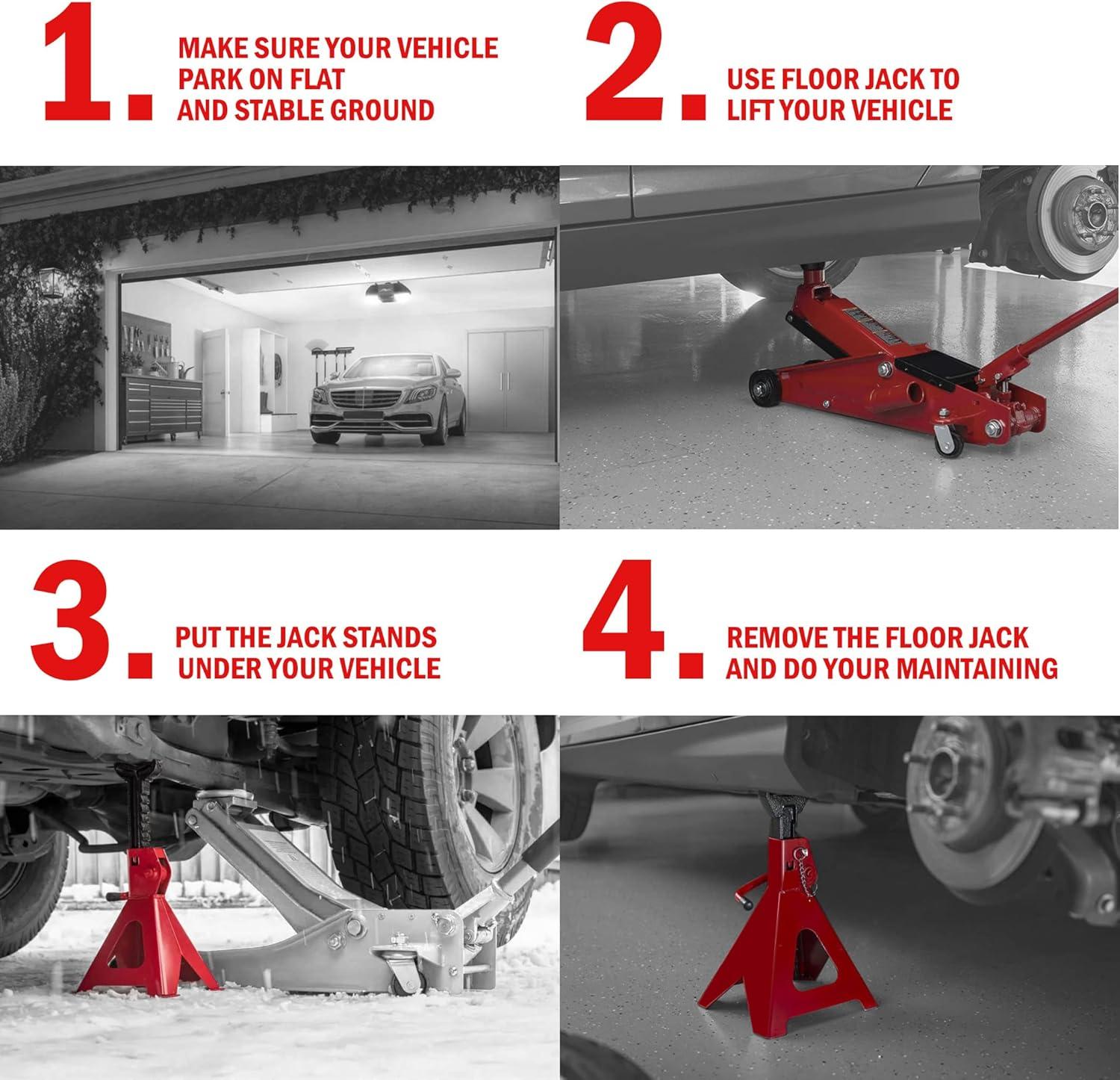 1. MAKE SURE YOUR VEHICLE PARK ON FLAT AND STABLE GROUND

2. USE FLOOR JACK TO LIFT YOUR VEHICLE

3. PUT THE JACK STANDS UNDER YOUR VEHICLE

4. REMOVE THE FLOOR JACK AND DO YOUR MAINTAINING