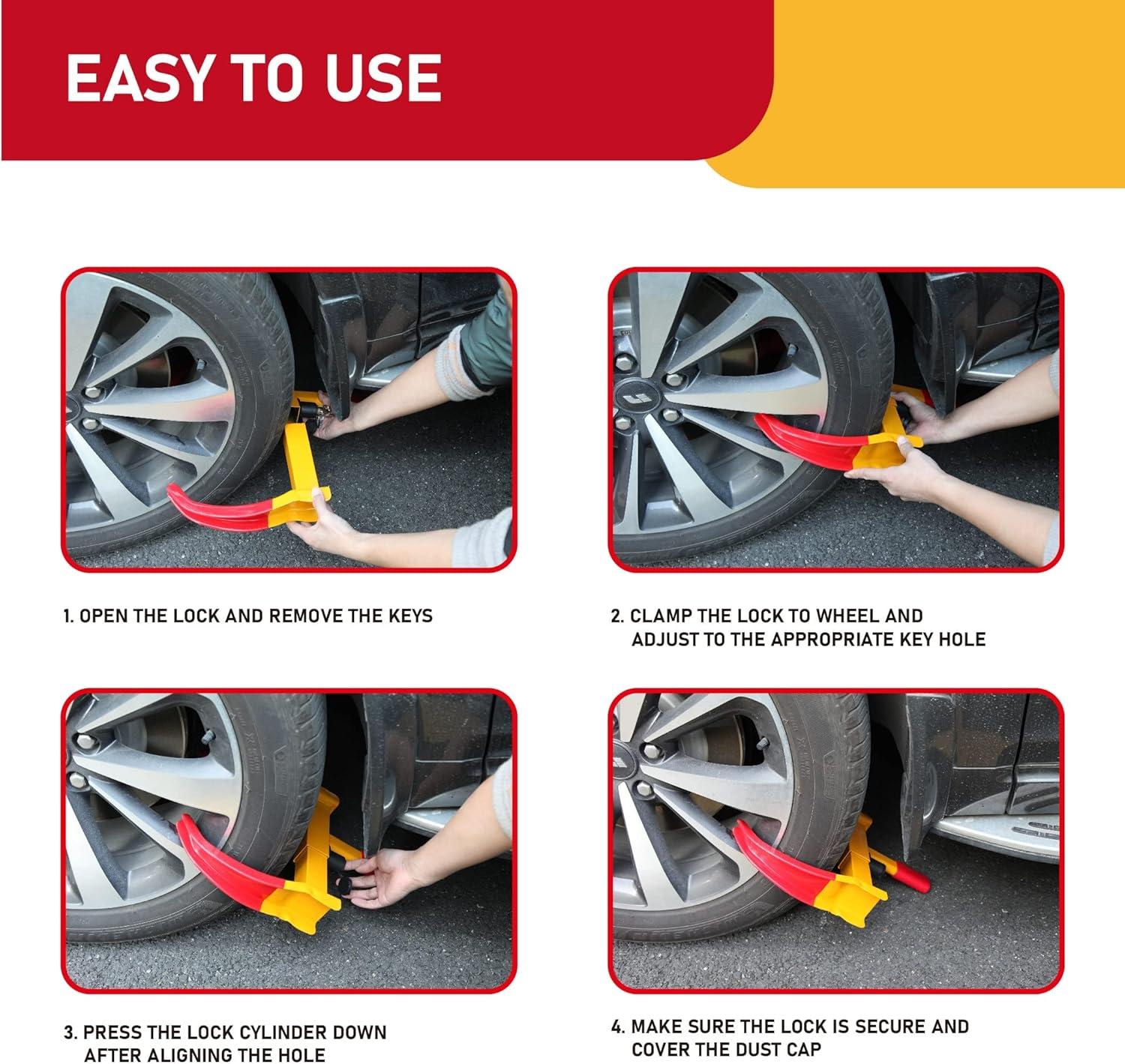 EASY TO USE

1. OPEN THE LOCK AND REMOVE THE KEYS

2. CLAMP THE LOCK TO WHEEL AND ADJUST TO THE APPROPRIATE KEY HOLE

3. PRESS THE LOCK CYLINDER DOWN AFTER ALIGNING THE HOLE

4. MAKE SURE THE LOCK IS SECURE AND COVER THE DUST CAP