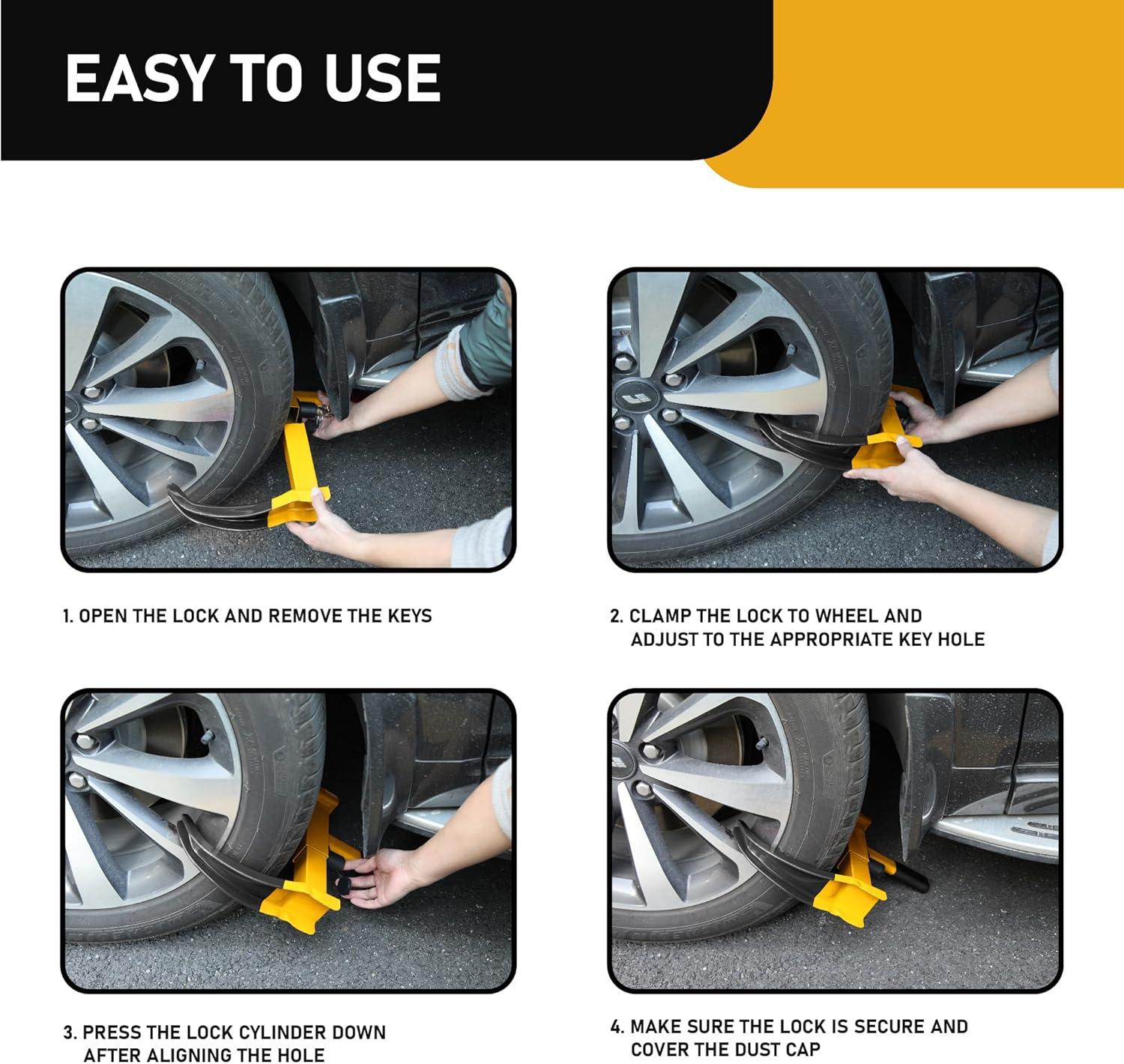 EASY TO USE

1. OPEN THE LOCK AND REMOVE THE KEYS

2. CLAMP THE LOCK TO WHEEL AND ADJUST TO THE APPROPRIATE KEY HOLE

3. PRESS THE LOCK CYLINDER DOWN AFTER ALIGNING THE HOLE

4. MAKE SURE THE LOCK IS SECURE AND COVER THE DUST CAP