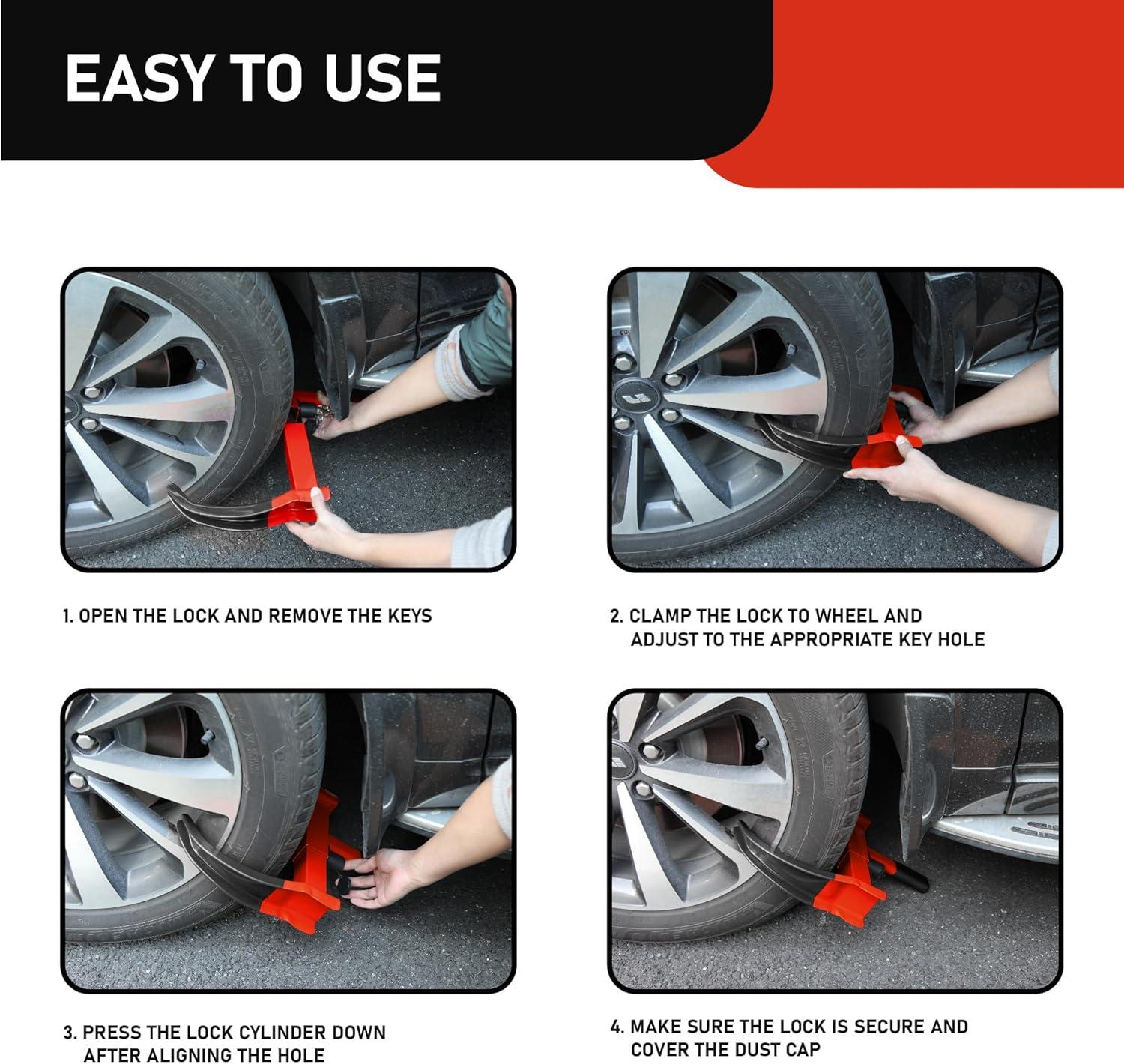 EASY TO USE

1. OPEN THE LOCK AND REMOVE THE KEYS

2. CLAMP THE LOCK TO WHEEL AND ADJUST TO THE APPROPRIATE KEY HOLE

3. PRESS THE LOCK CYLINDER DOWN AFTER ALIGNING THE HOLE

4. MAKE SURE THE LOCK IS SECURE AND COVER THE DUST CAP