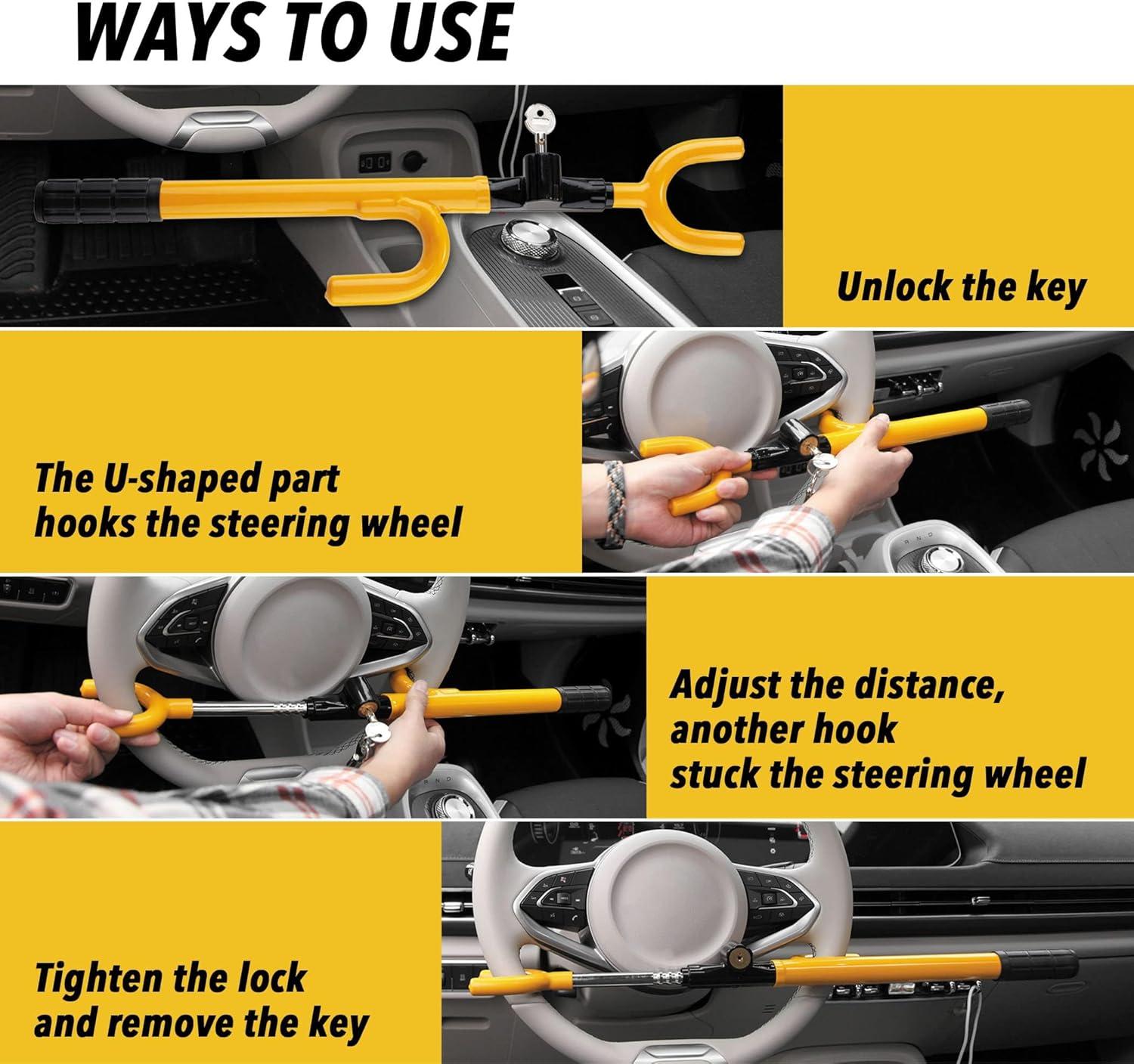 WAYS TO USE

Unlock the key

The U-shaped part hooks the steering wheel

Adjust the distance, another hook stuck the steering wheel

Tighten the lock and remove the key