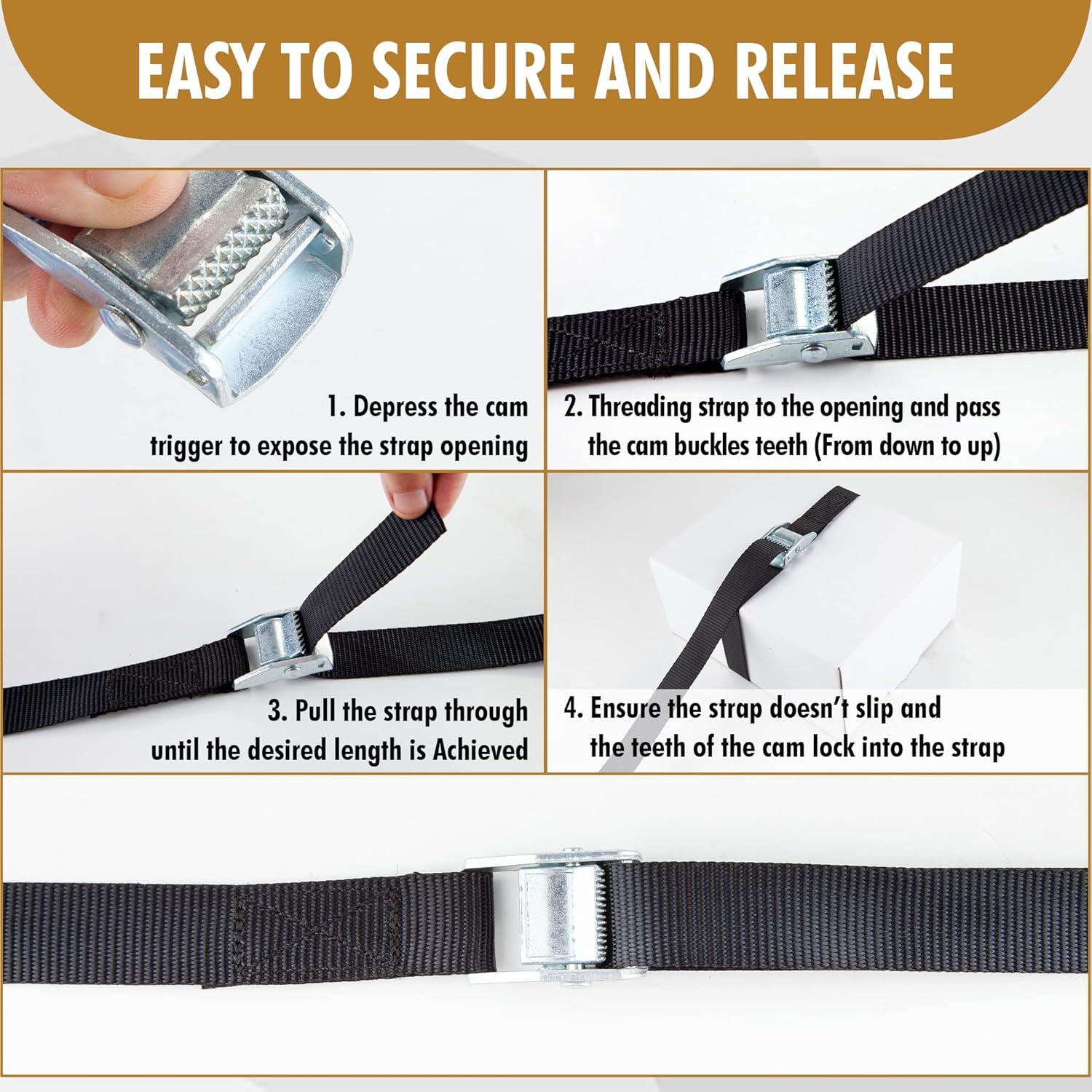 EASY TO SECURE AND RELEASE

1. Depress the cam trigger to expose the strap opening

2. Threading strap to the opening and pass the cam buckles teeth (From down to up)

3. Pull the strap through until the desired length is Achieved

4. Ensure the strap doesn't slip and the teeth of the cam lock into the strap