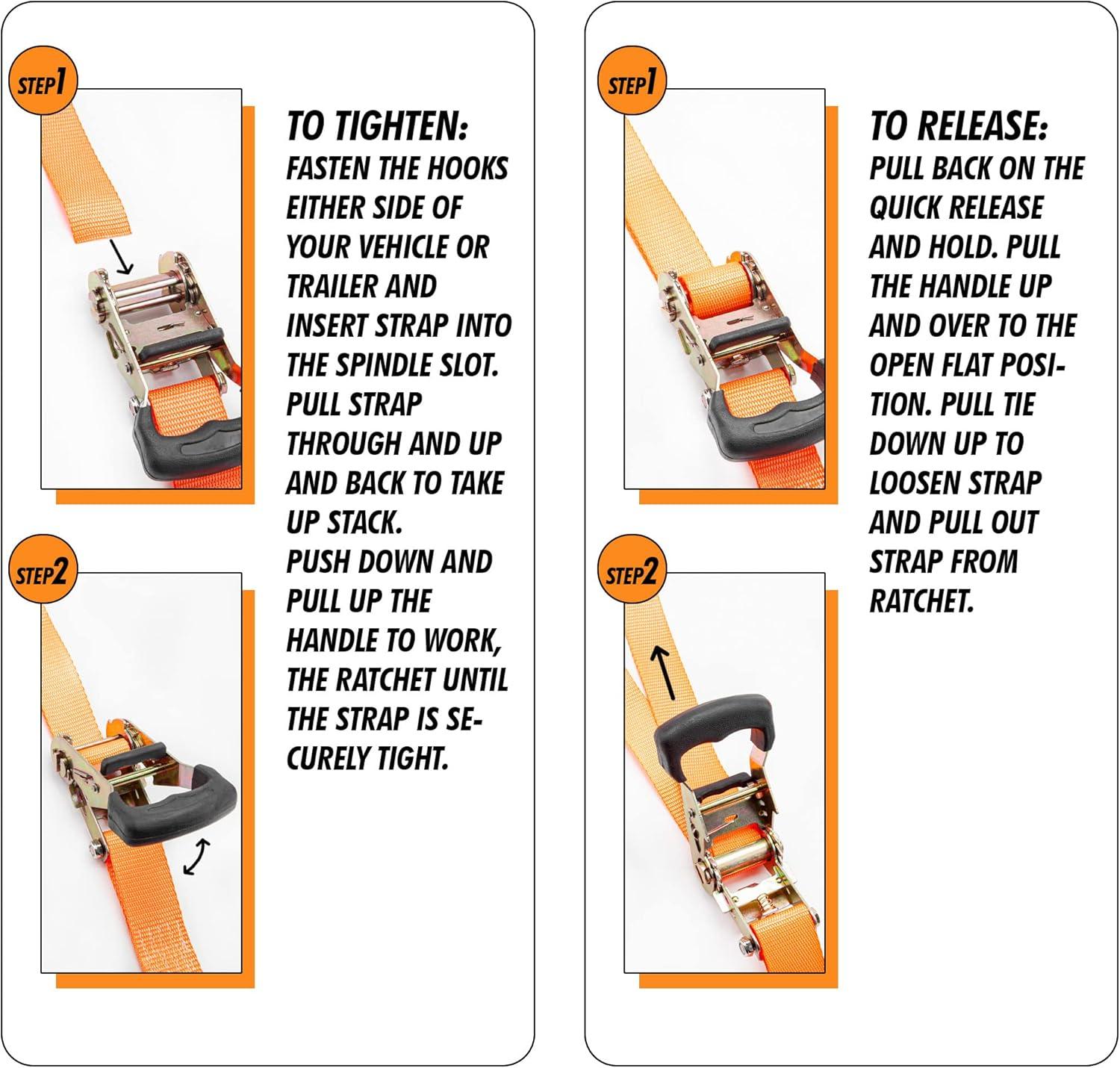 STEP1

STEP2

TO TIGHTEN:
FASTEN THE HOOKS EITHER SIDE OF YOUR VEHICLE OR TRAILER AND INSERT STRAP INTO THE SPINDLE SLOT. PULL STRAP THROUGH AND UP AND BACK TO TAKE UP STACK.
PUSH DOWN AND PULL UP THE HANDLE TO WORK, THE RATCHET UNTIL THE STRAP IS SECURELY TIGHT.

STEP1

STEP2

TO RELEASE:
PULL BACK ON THE QUICK RELEASE AND HOLD. PULL THE HANDLE UP AND OVER TO THE OPEN FLAT POSITION. PULL TIE DOWN UP TO LOOSEN STRAP AND PULL OUT STRAP FROM RATCHET.