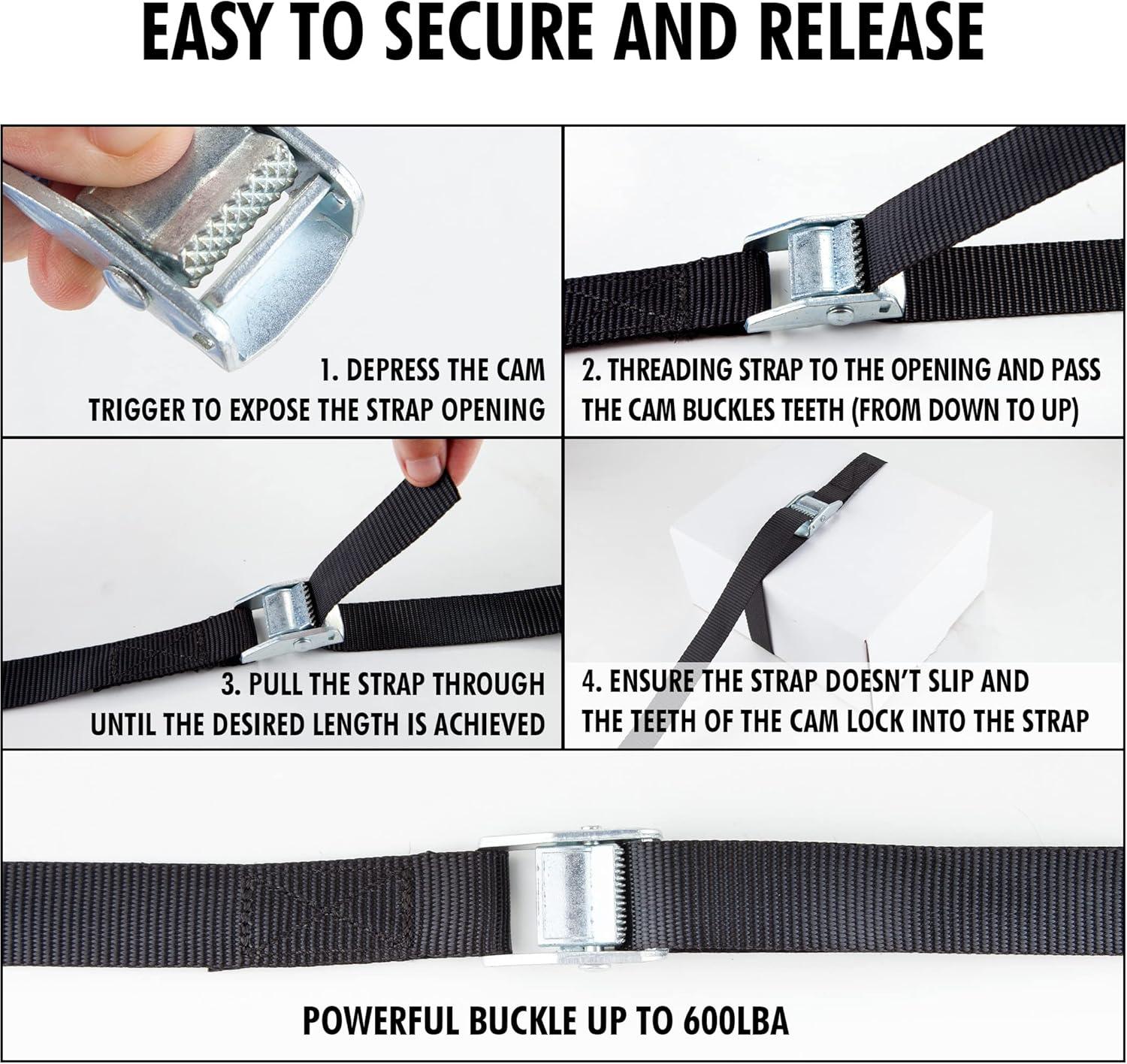 EASY TO SECURE AND RELEASE

1. DEPRESS THE CAM TRIGGER TO EXPOSE THE STRAP OPENING

2. THREADING STRAP TO THE OPENING AND PASS THE CAM BUCKLES TEETH (FROM DOWN TO UP)

3. PULL THE STRAP THROUGH UNTIL THE DESIRED LENGTH IS ACHIEVED

4. ENSURE THE STRAP DOESN'T SLIP AND THE TEETH OF THE CAM LOCK INTO THE STRAP

POWERFUL BUCKLE UP TO 600LBA