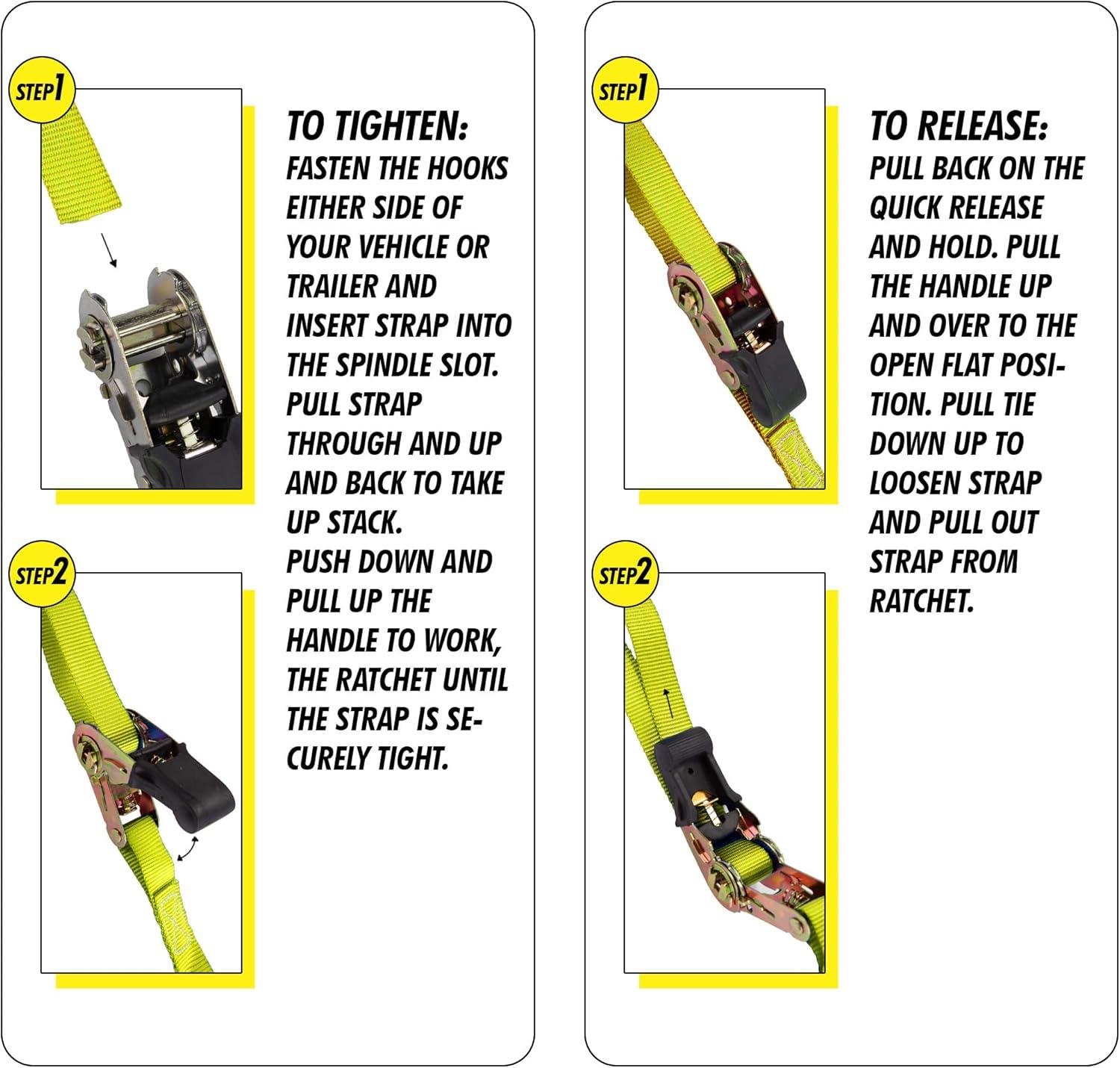 STEP1

STEP2

TO TIGHTEN:
FASTEN THE HOOKS EITHER SIDE OF YOUR VEHICLE OR TRAILER AND INSERT STRAP INTO THE SPINDLE SLOT. PULL STRAP THROUGH AND UP AND BACK TO TAKE UP STACK.
PUSH DOWN AND PULL UP THE HANDLE TO WORK, THE RATCHET UNTIL THE STRAP IS SECURELY TIGHT.

STEP1

STEP2

TO RELEASE:
PULL BACK ON THE QUICK RELEASE AND HOLD. PULL THE HANDLE UP AND OVER TO THE OPEN FLAT POSITION. PULL TIE DOWN UP TO LOOSEN STRAP AND PULL OUT STRAP FROM RATCHET.