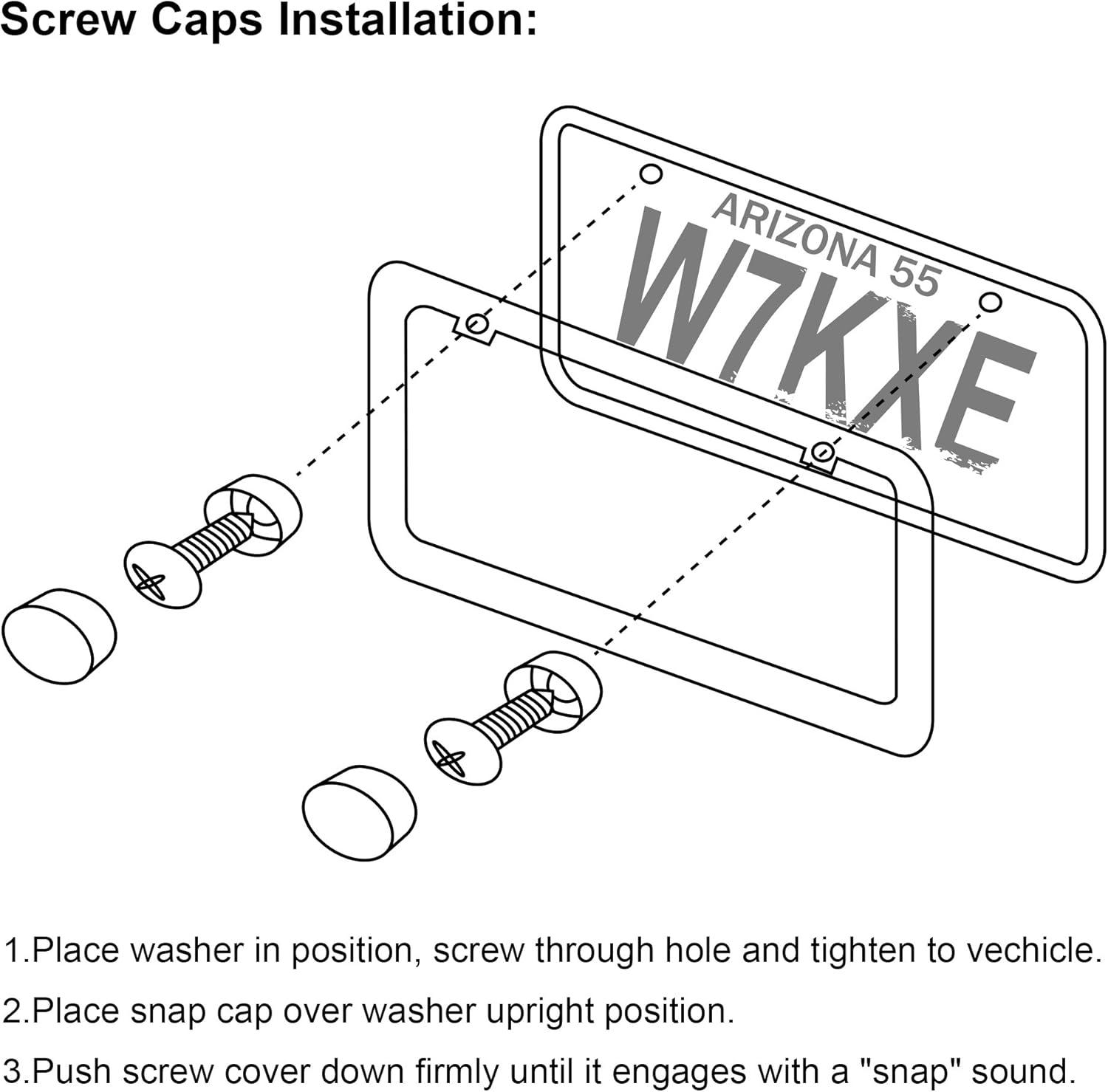 Screw Caps Installation:

ARIZONA 55
W7KXE

1.Place washer in position, screw through hole and tighten to vechicle.

2.Place snap cap over washer upright position.

3.Push screw cover down firmly until it engages with a "snap" sound.