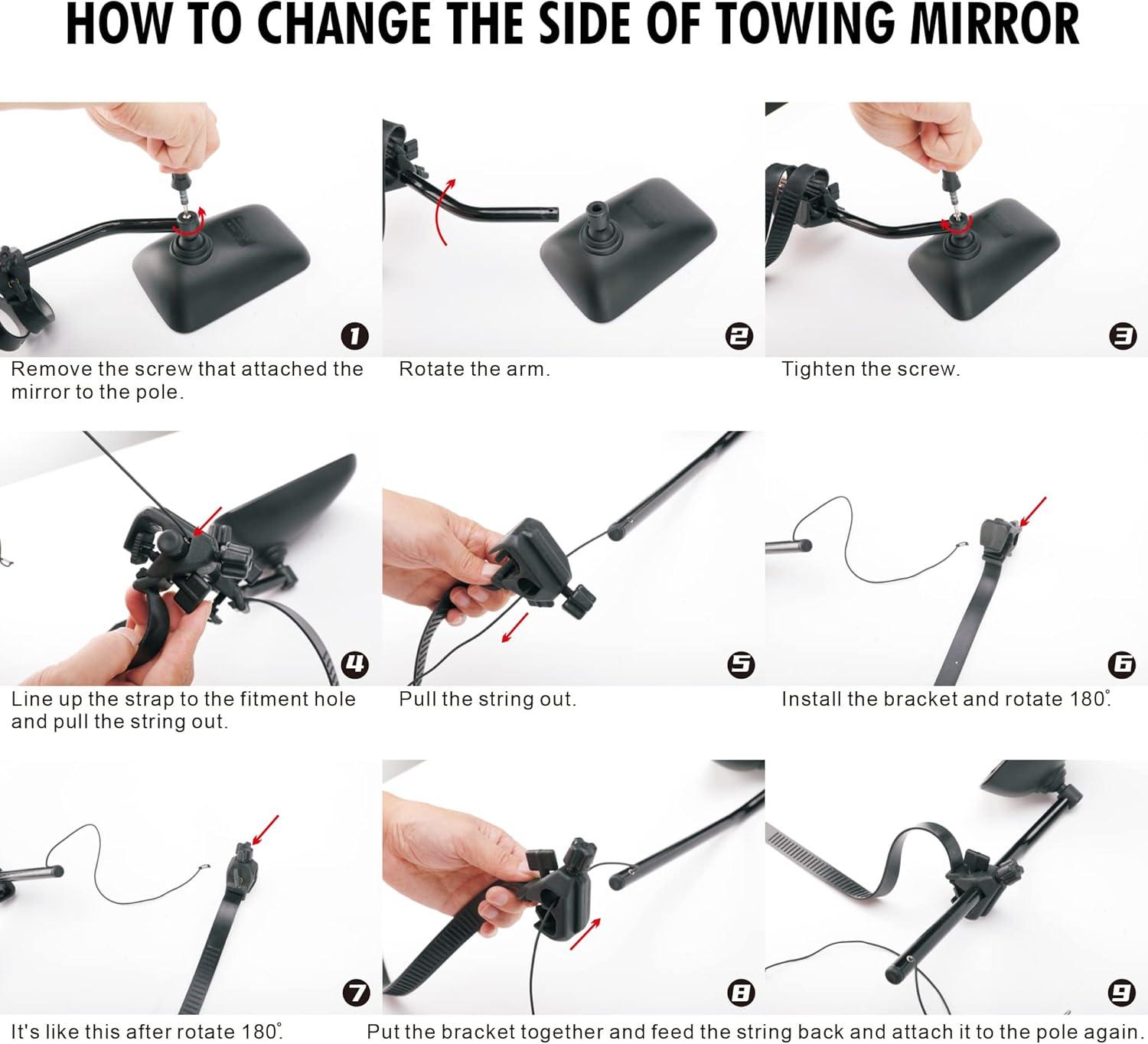 HOW TO CHANGE THE SIDE OF TOWING MIRROR

1
Remove the screw that attached the mirror to the pole.

2
Rotate the arm.

3
Tighten the screw.

4
Line up the strap to the fitment hole and pull the string out.

5
Pull the string out.

6
Install the bracket and rotate 180°.

7
It's like this after rotate 180°.

8

9
Put the bracket together and feed the string back and attach it to the pole again.