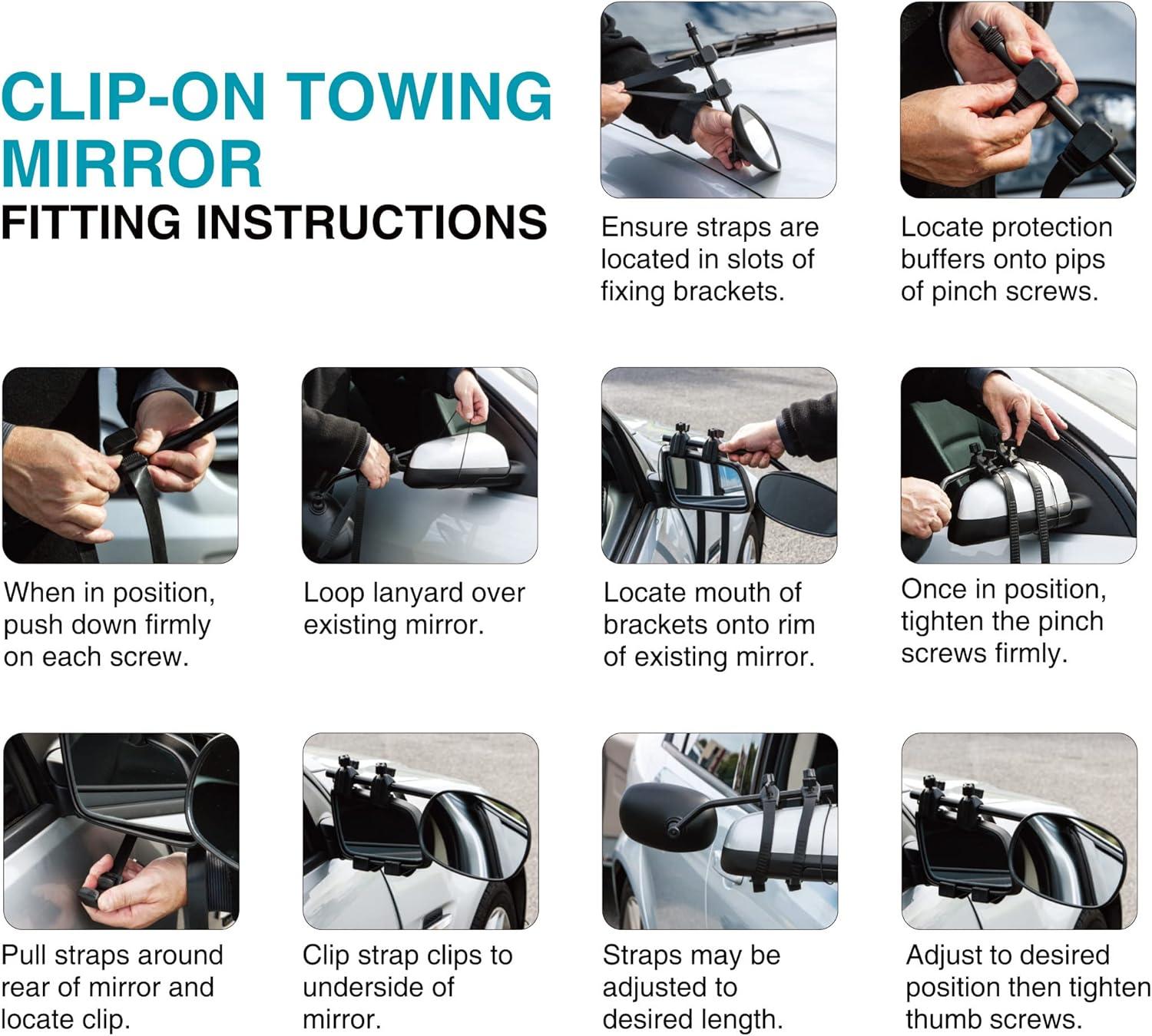 CLIP-ON TOWING MIRROR
FITTING INSTRUCTIONS

Ensure straps are located in slots of fixing brackets.

Locate protection buffers onto pips of pinch screws.

When in position, push down firmly on each screw.

Loop lanyard over existing mirror.

Locate mouth of brackets onto rim of existing mirror.

Once in position, tighten the pinch screws firmly.

Pull straps around rear of mirror and locate clip.

Clip strap clips to underside of mirror.

Straps may be adjusted to desired length.

Adjust to desired position then tighten thumb screws.