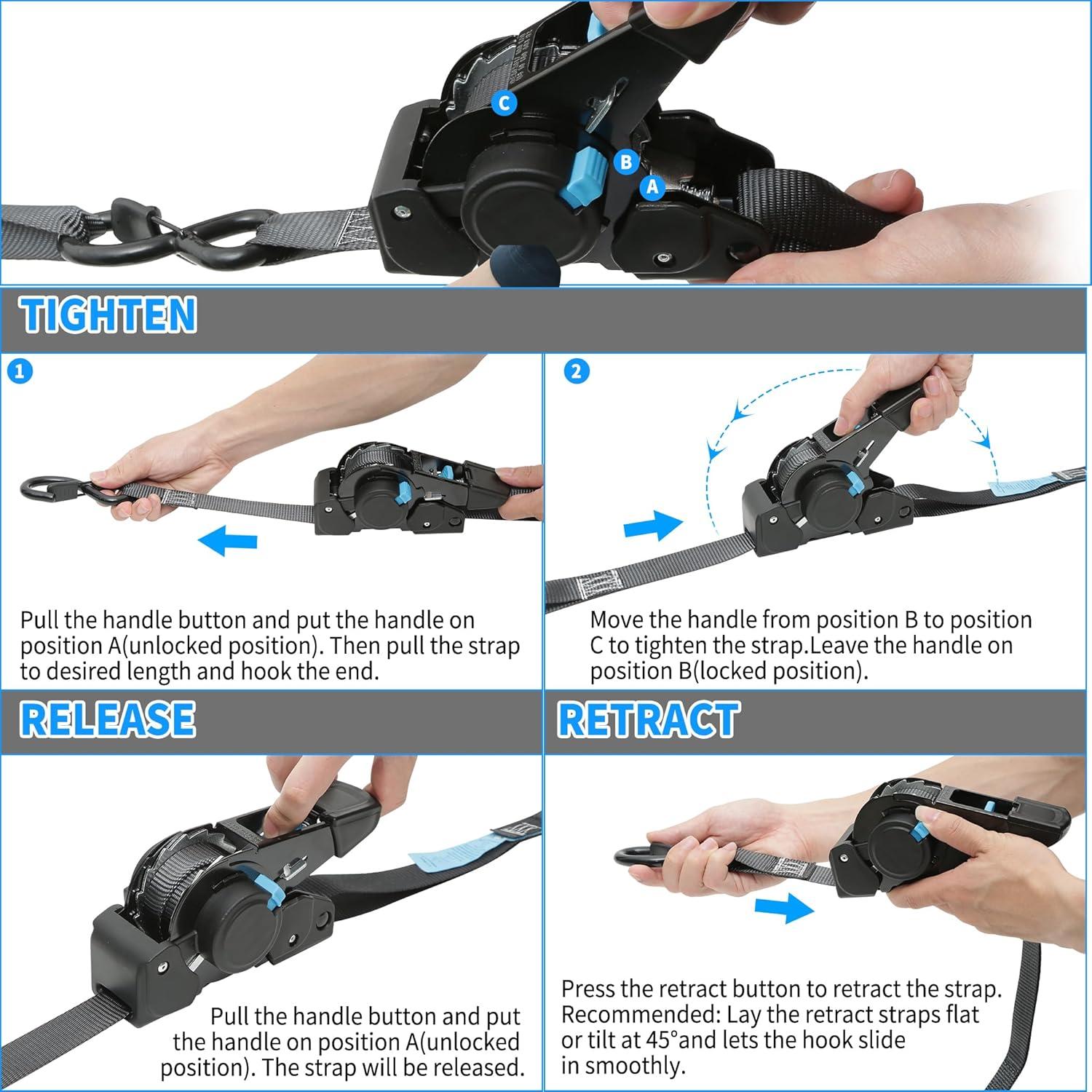 C

B

A

TIGHTEN

1

Pull the handle button and put the handle on position A(unlocked position). Then pull the strap to desired length and hook the end.

2

Move the handle from position B to position C to tighten the strap.Leave the handle on position B(locked position).

RELEASE

Pull the handle button and put the handle on position A(unlocked position). The strap will be released.

RETRACT

Press the retract button to retract the strap. Recommended: Lay the retract straps flat or tilt at 45°and lets the hook slide in smoothly.